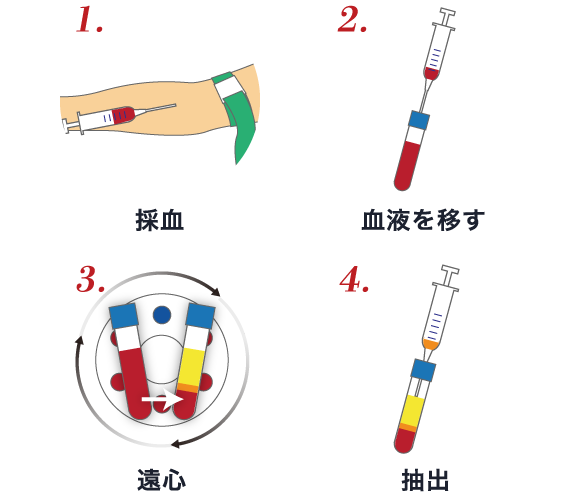 1.

採血

2.

血液を移す

3.

遠心

4.

抽出